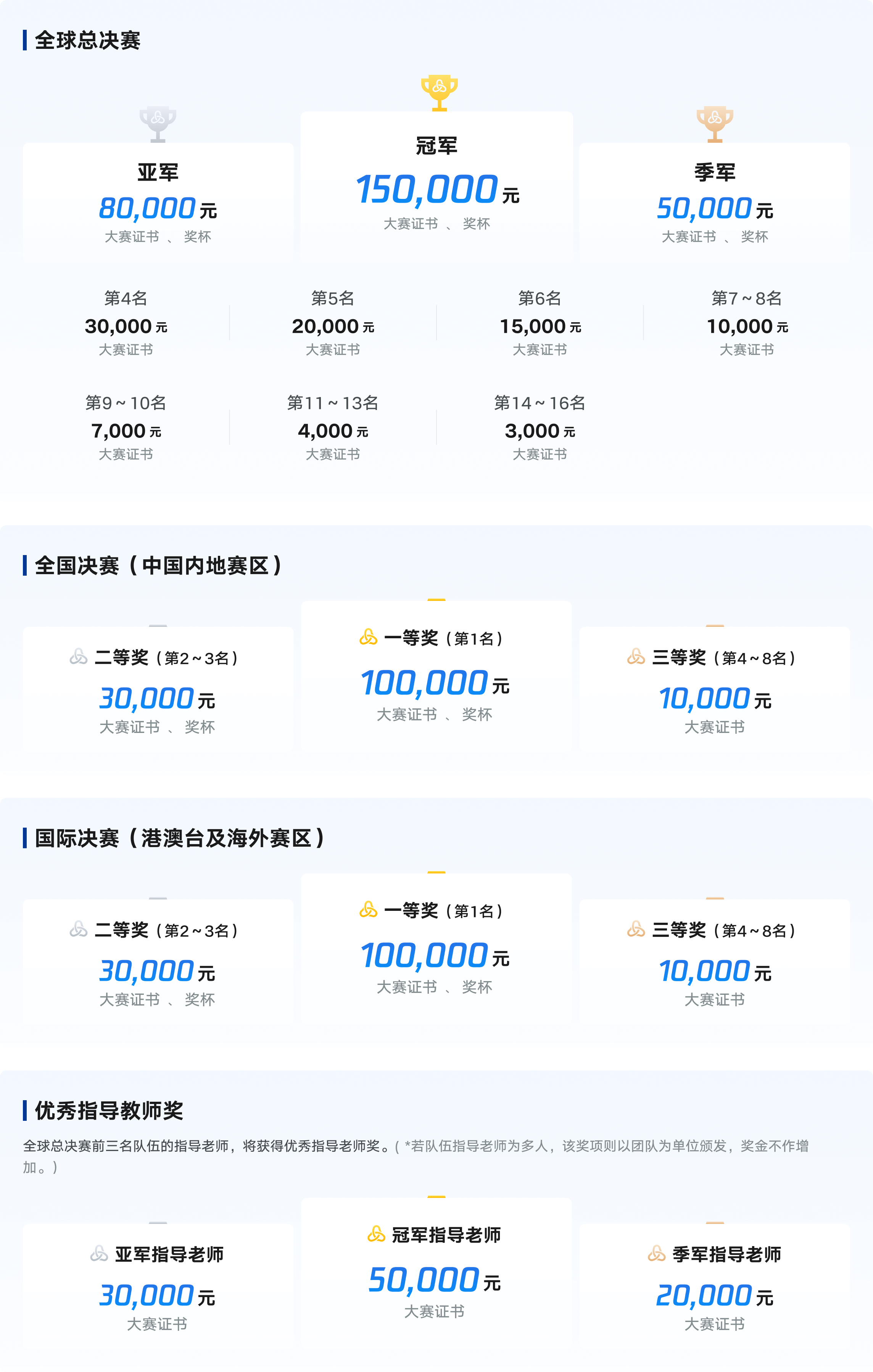 全球总决赛

亚军
80,000元
大赛证书 、 奖杯

冠军
150,000元
大赛证书 、 奖杯

季军
50,000元
大赛证书 、 奖杯

第4名
30,000元
大赛证书

第5名
20,000元
大赛证书

第6名
15,000元
大赛证书

第7~8名
10,000元
大赛证书

第9~10名
7,000元
大赛证书

第11~13名
4,000元
大赛证书

第14~16名
3,000元
大赛证书

全国决赛（中国内地赛区）

二等奖（第2~3名）
30,000元
大赛证书 、 奖杯

一等奖（第1名）
100,000元
大赛证书 、 奖杯

三等奖（第4~8名）
10,000元
大赛证书

国际决赛（港澳台及海外赛区）

二等奖（第2~3名）
30,000元
大赛证书 、 奖杯

一等奖（第1名）
100,000元
大赛证书 、 奖杯

三等奖（第4~8名）
10,000元
大赛证书

优秀指导教师奖

全球总决赛前三名队伍的指导老师，将获得优秀指导老师奖。（*若队伍指导老师为多人，该奖项则以团队为单位颁发，奖金不作增加。）

亚军指导老师
30,000元
大赛证书

冠军指导老师
50,000元
大赛证书

季军指导老师
20,000元
大赛证书